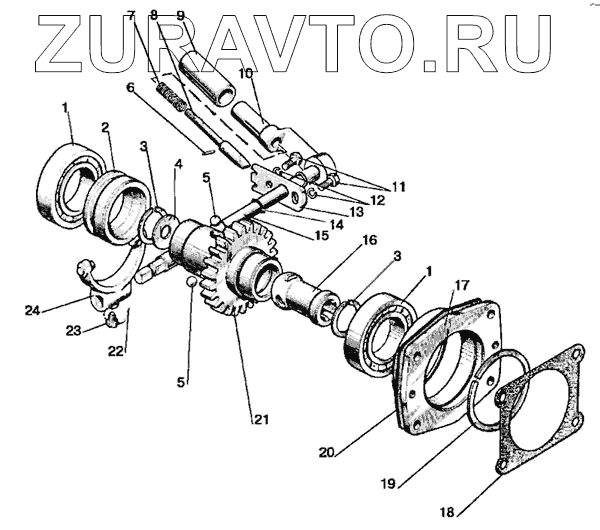 ZURAVTO.RU

7 8 9
10
6
1
2
3
4
5
11
12
13
14
15
16
3
1
17
24
23
22
5
21
20
19
18